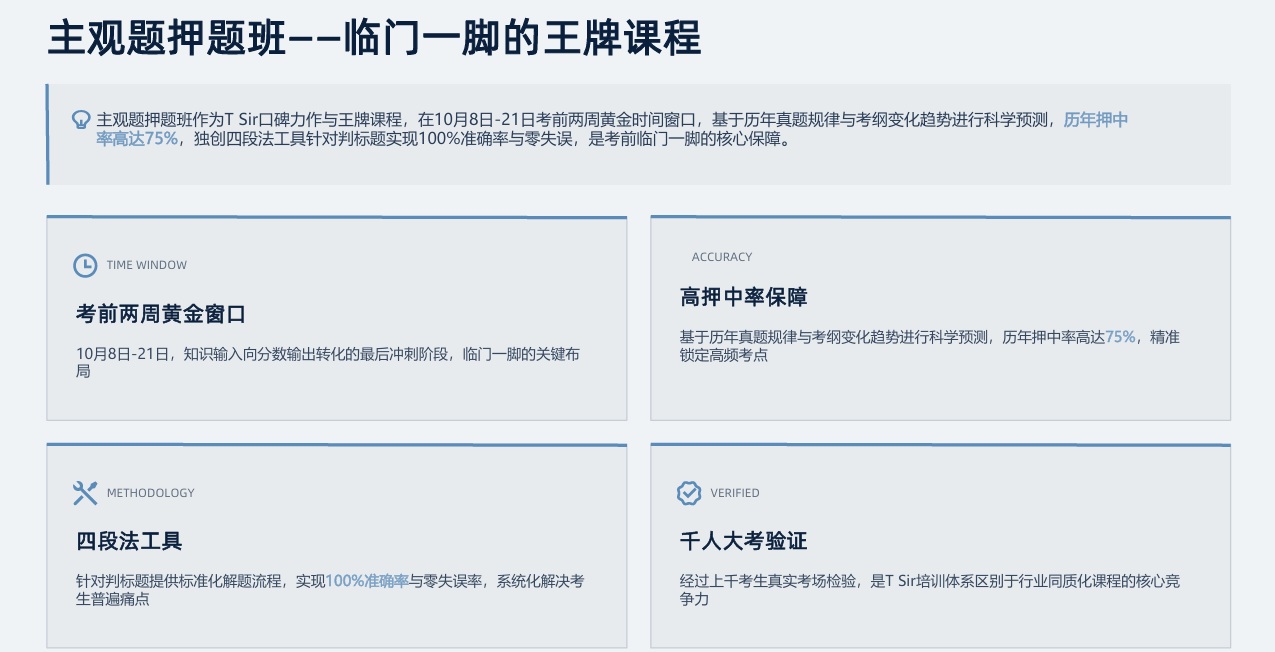 主观题押题班——临门一脚的王牌课程

主观题押题班作为T Sir口碑力作与王牌课程，在10月8日-21日考前两周黄金时间窗口，基于历年真题规律与考纲变化趋势进行科学预测，历年押中率高达75%，独创四段法工具针对判标题实现100%准确率与零失误，是考前临门一脚的核心保障。

TIME WINDOW

考前两周黄金窗口

10月8日-21日，知识输入向分数输出转化的最后冲刺阶段，临门一脚的关键布局

ACCURACY

高押中率保障

基于历年真题规律与考纲变化趋势进行科学预测，历年押中率高达75%，精准锁定高频考点

METHODOLOGY

四段法工具

针对判标题提供标准化解题流程，实现100%准确率与零失误率，系统化解决考生普遍痛点

VERIFIED

千人大考验证

经过上千考生真实考场检验，是T Sir培训体系区别于行业同质化课程的核心竞争力